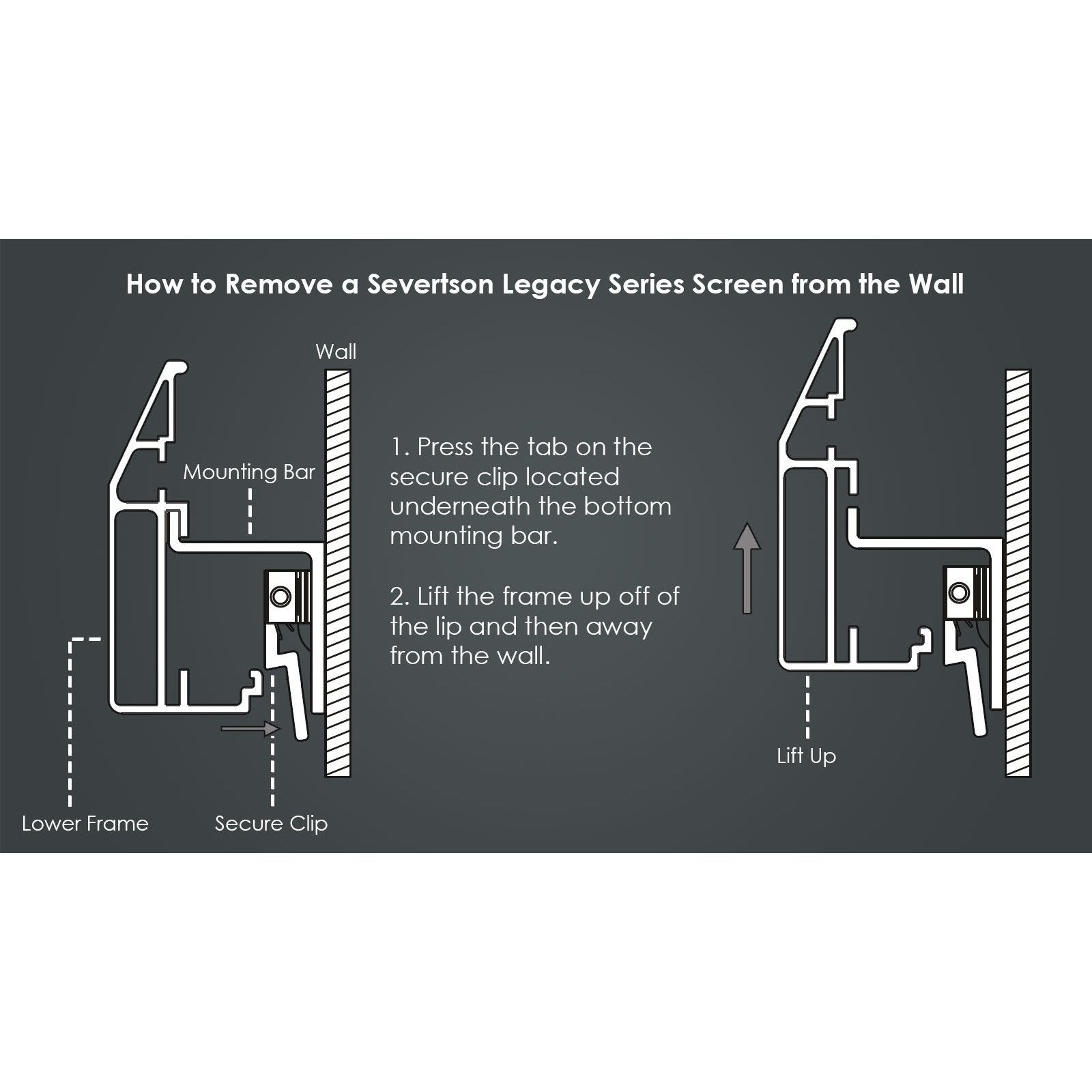 How to Remove a Severtson Legacy Series Screen from the Wall

Wall

Mounting Bar

Lower Frame

Secure Clip

1. Press the tab on the secure clip located underneath the bottom mounting bar.

2. Lift the frame up off of the lip and then away from the wall.

Lift Up